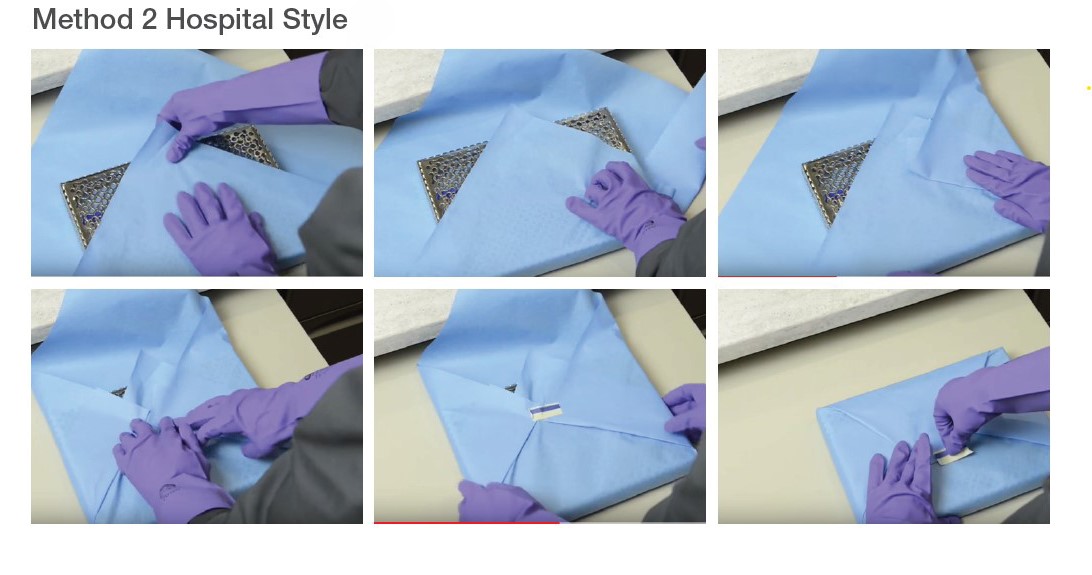 Method 2 Hospital Style